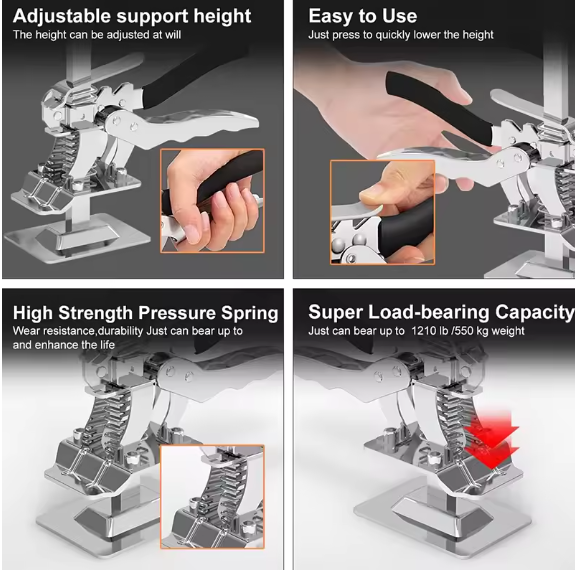 Adjustable support height
The height can be adjusted at will

Easy to Use
Just press to quickly lower the height

High Strength Pressure Spring
Wear resistance,durability Just can bear up to and enhance the life

Super Load-bearing Capacity
Just can bear up to 1210 lb /550 kg weight